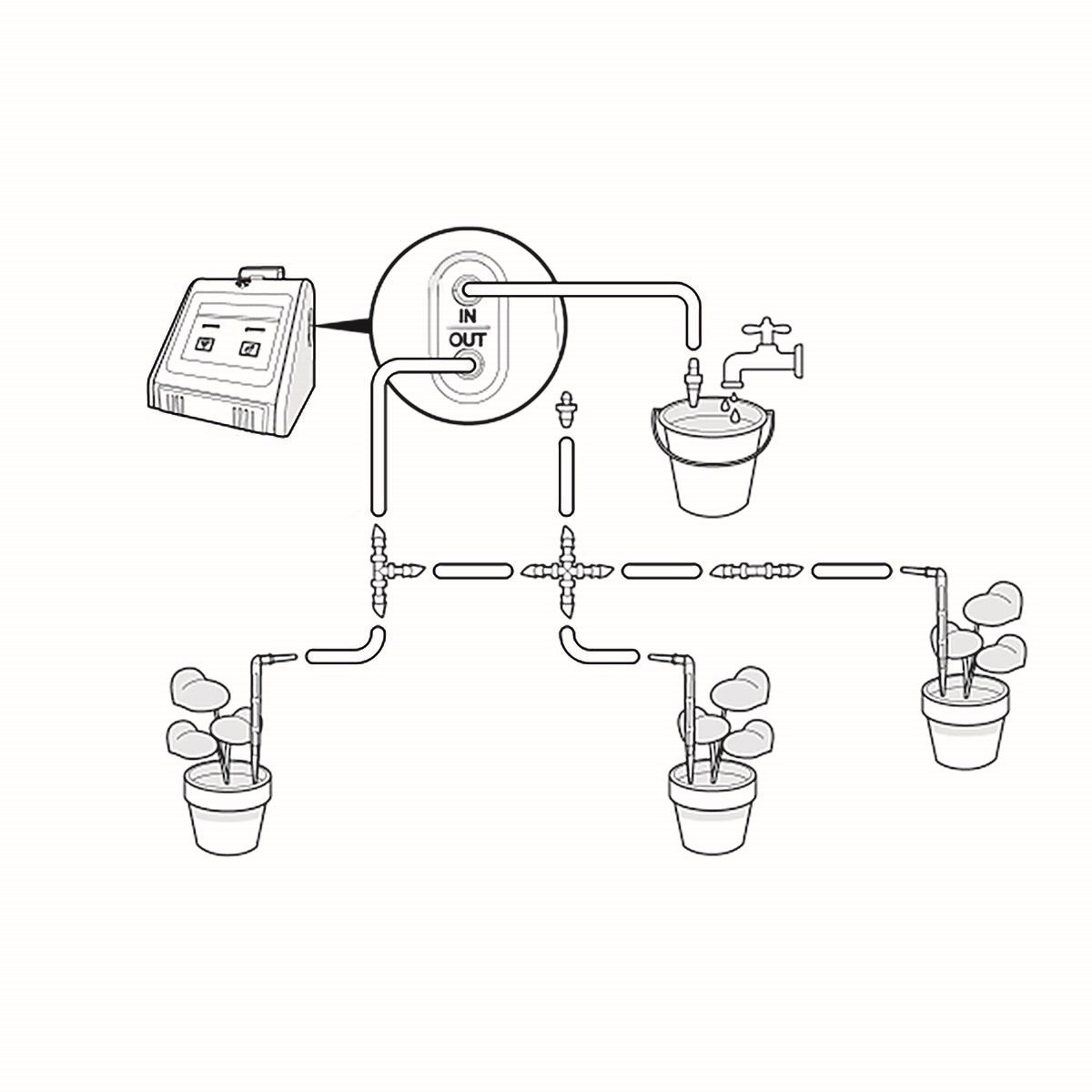 IN
OUT