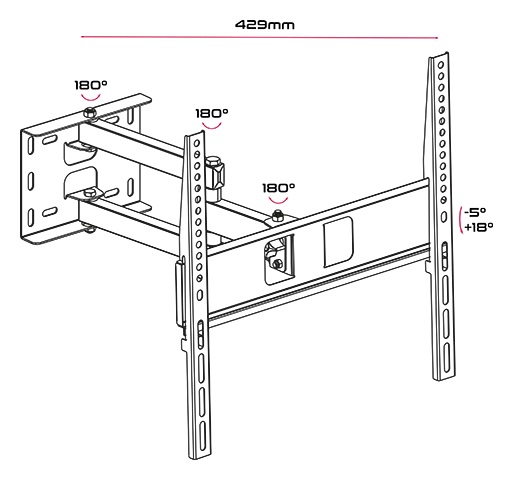 429mm

180°

180°

180°

-5°
+18°