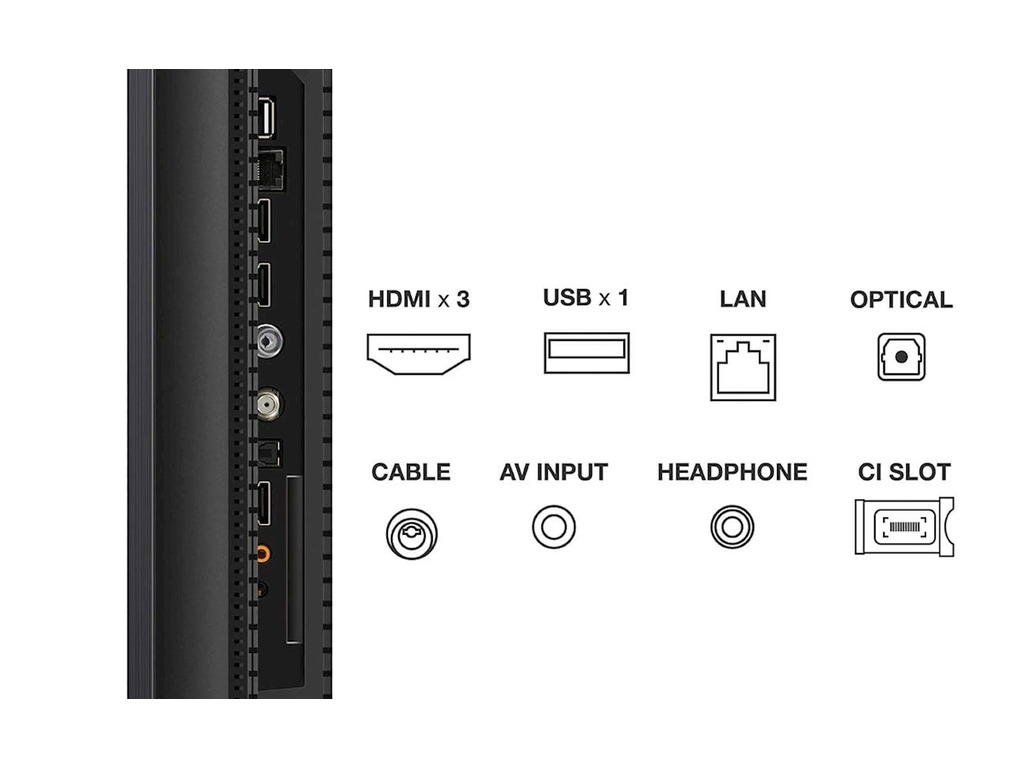 HDMI x 3
USB x 1
LAN
OPTICAL
CABLE
AV INPUT
HEADPHONE
CI SLOT